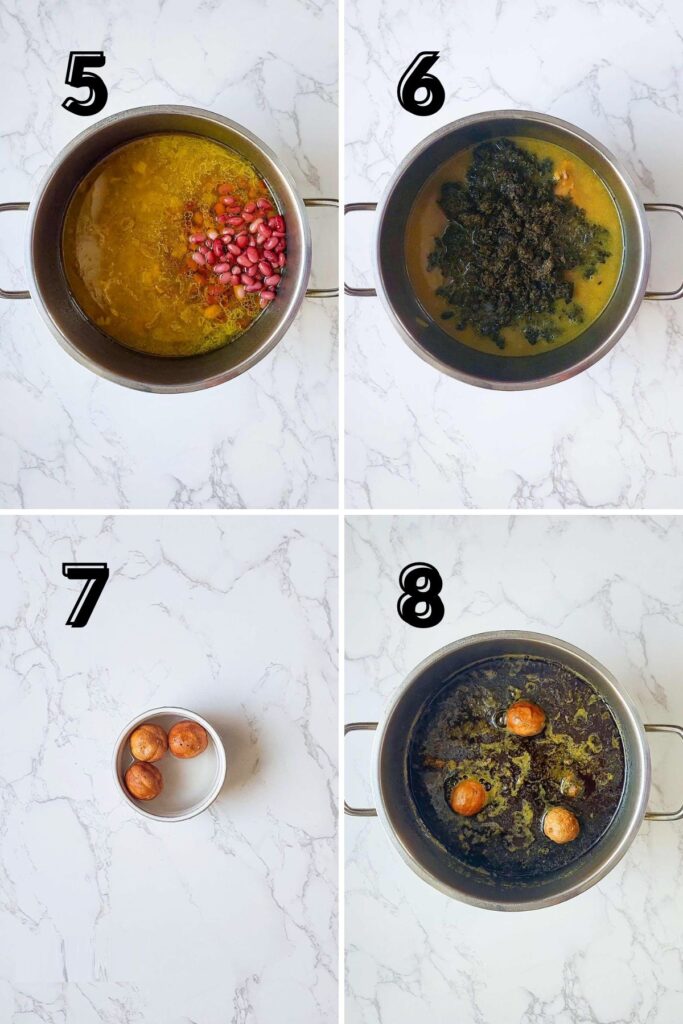 5

6

7

8